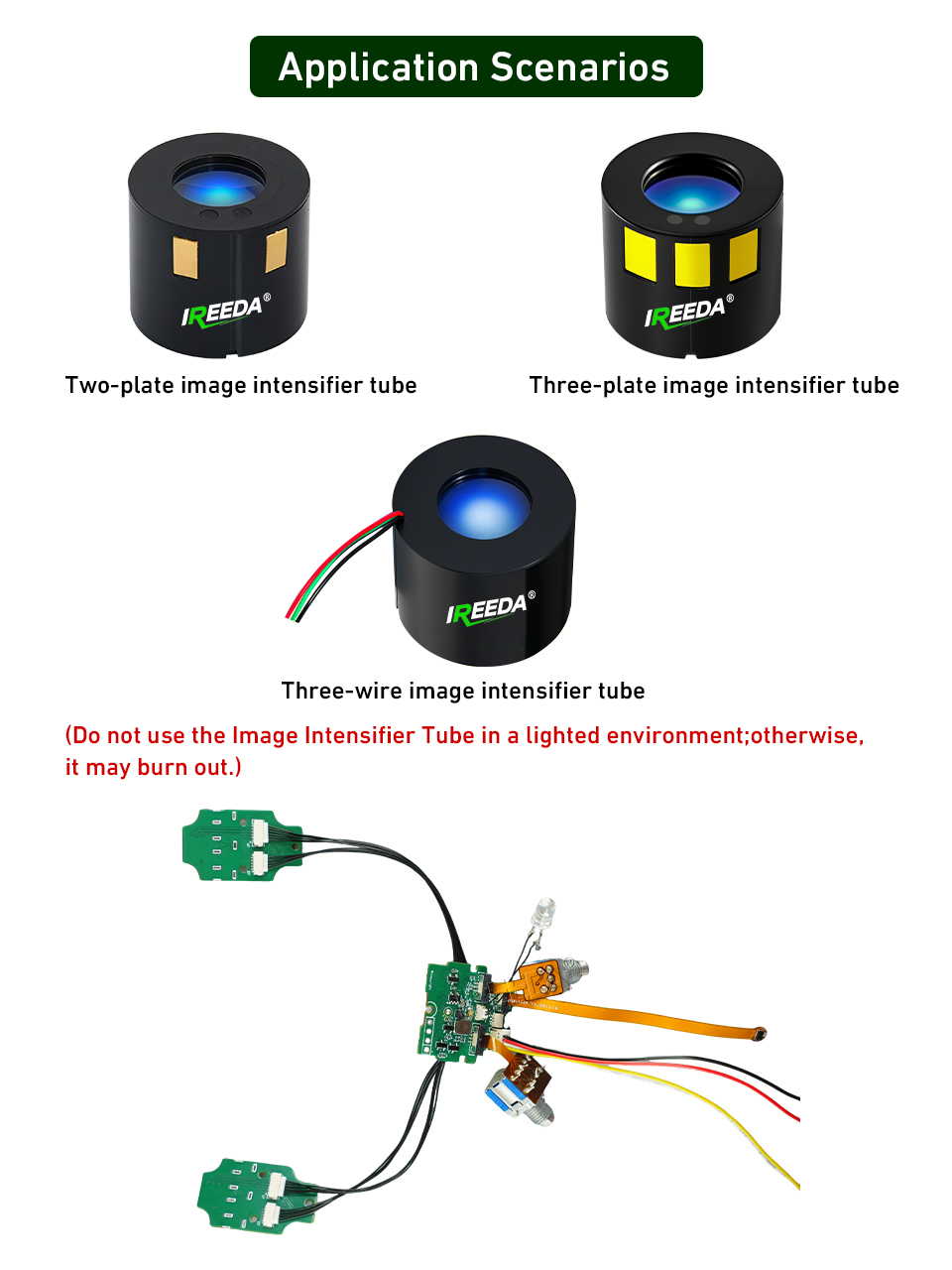 Application Scenarios

IREEDA®

Two-plate image intensifier tube

IREEDA®

Three-plate image intensifier tube

IREEDA®

Three-wire image intensifier tube

(Do not use the Image Intensifier Tube in a lighted environment;otherwise, it may burn out.)